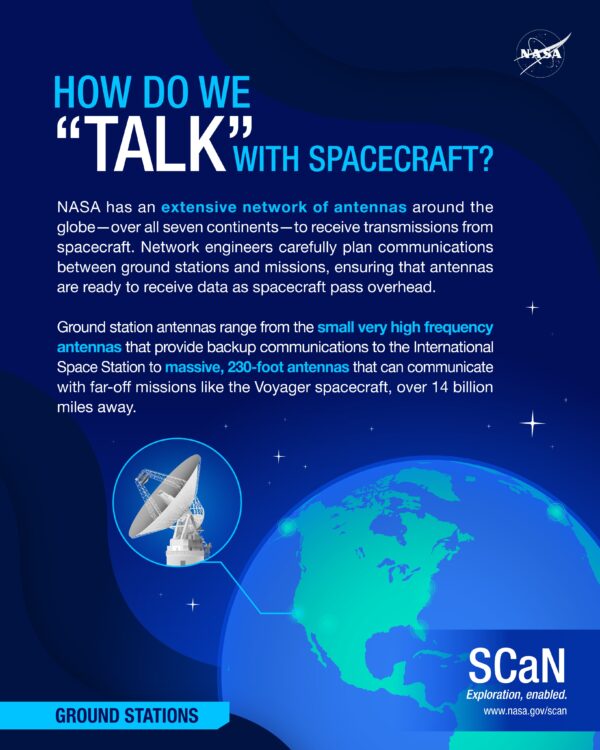 NASA

HOW DO WE "TALK" WITH SPACECRAFT?

NASA has an extensive network of antennas around the globe—over all seven continents—to receive transmissions from spacecraft. Network engineers carefully plan communications between ground stations and missions, ensuring that antennas are ready to receive data as spacecraft pass overhead.

Ground station antennas range from the small very high frequency antennas that provide backup communications to the International Space Station to massive, 230-foot antennas that can communicate with far-off missions like the Voyager spacecraft, over 14 billion miles away.

GROUND STATIONS

SCaN
Exploration, enabled.
www.nasa.gov/scan